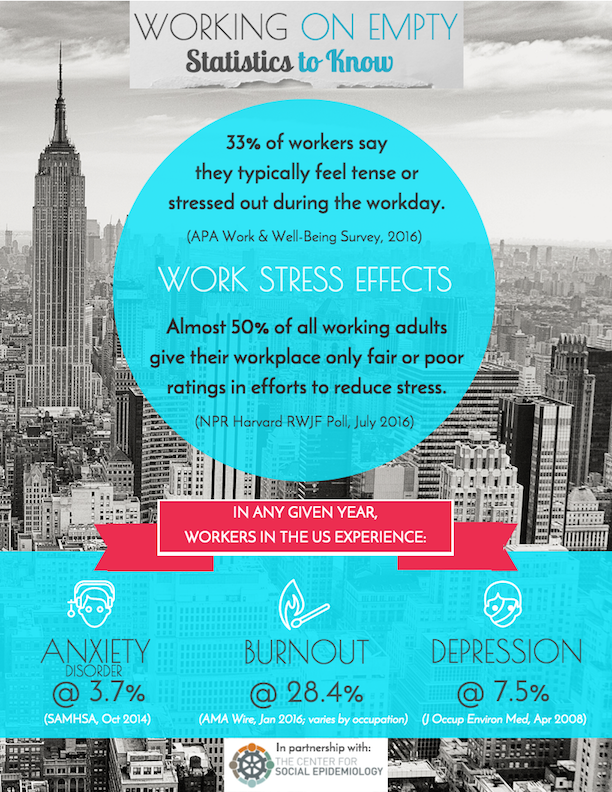 WORKING ON EMPTY
Statistics to Know

33% of workers say they typically feel tense or stressed out during the workday.

(APA Work & Well-Being Survey, 2016)

WORK STRESS EFFECTS

Almost 50% of all working adults give their workplace only fair or poor ratings in efforts to reduce stress.

(NPR Harvard RWJF Poll, July 2016)

IN ANY GIVEN YEAR, WORKERS IN THE US EXPERIENCE:

ANXIETY DISORDER
@ 3.7%
(SAMHSA, Oct 2014)

BURNOUT
@ 28.4%
(AMA Wire, Jan 2016; varies by occupation)

DEPRESSION
@ 7.5%
(J Occup Environ Med, Apr 2008)

In partnership with:
THE CENTER FOR SOCIAL EPIDEMIOLOGY